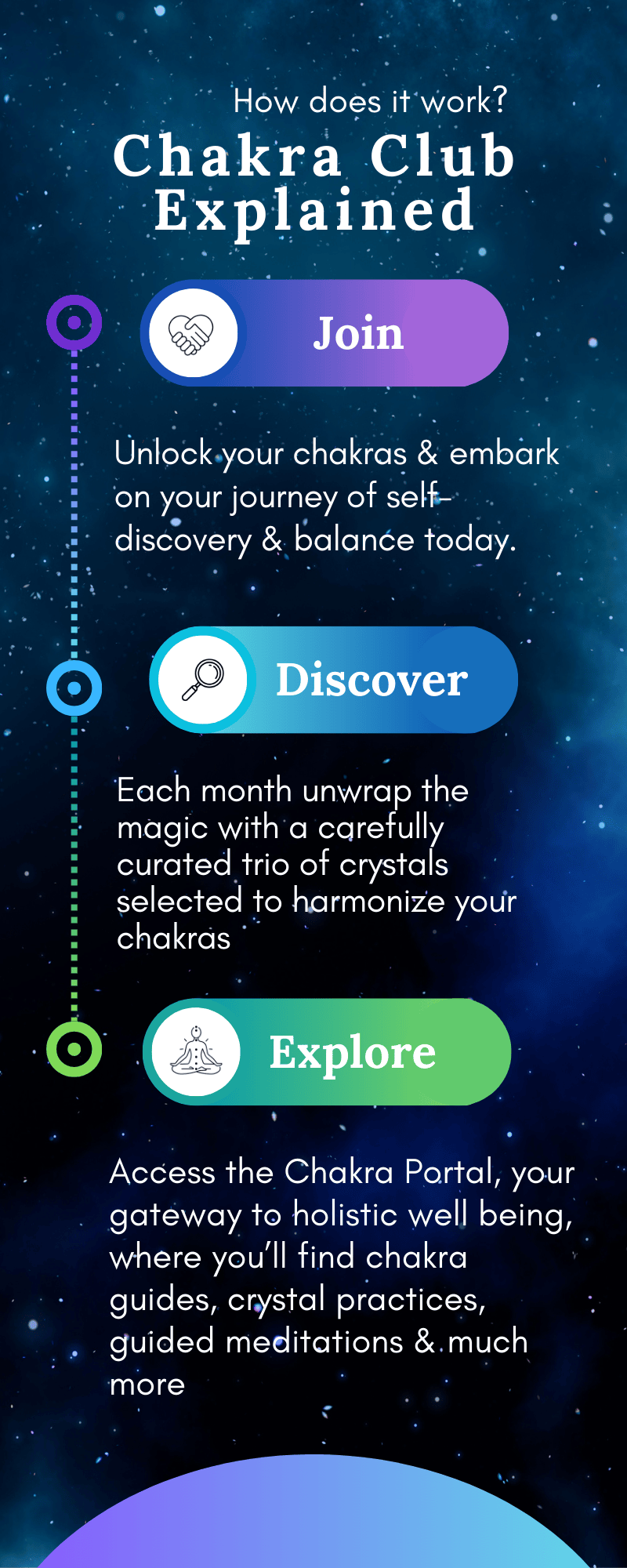 How does it work?

Chakra Club Explained

Join

Unlock your chakras & embark on your journey of self-discovery & balance today.

Discover

Each month unwrap the magic with a carefully curated trio of crystals selected to harmonize your chakras

Explore

Access the Chakra Portal, your gateway to holistic well being, where you'll find chakra guides, crystal practices, guided meditations & much more